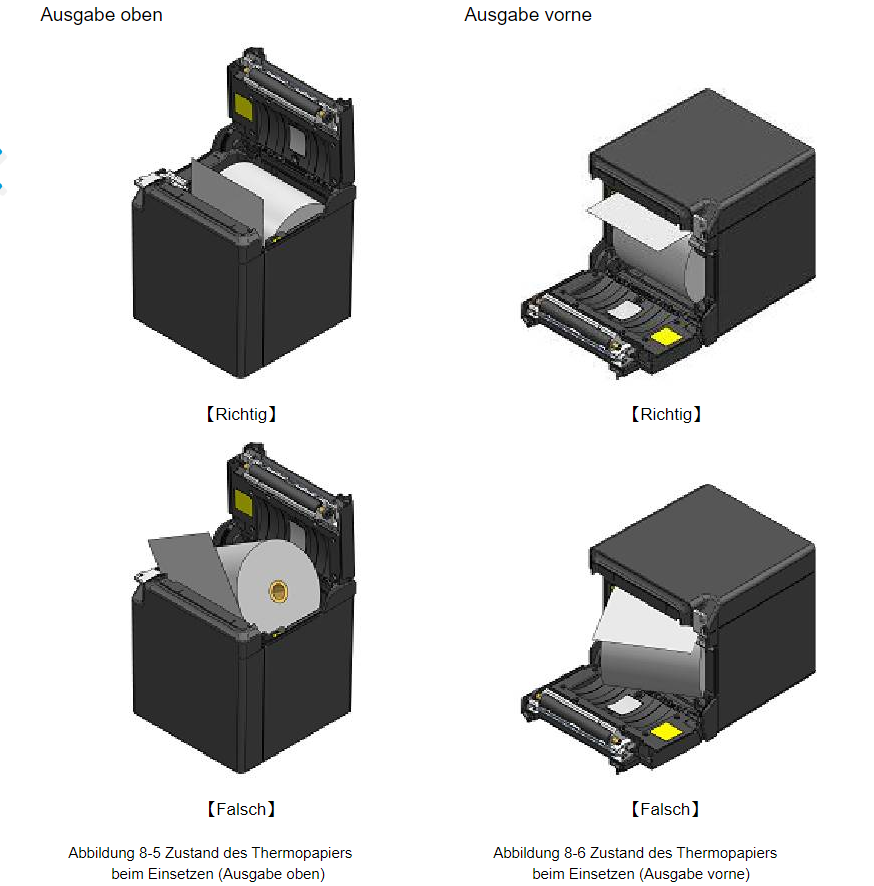 Ausgabe oben

【Richtig】

【Falsch】

Abbildung 8-5 Zustand des Thermopapiers beim Einsetzen (Ausgabe oben)

Ausgabe vorne

【Richtig】

【Falsch】

Abbildung 8-6 Zustand des Thermopapiers beim Einsetzen (Ausgabe vorne)